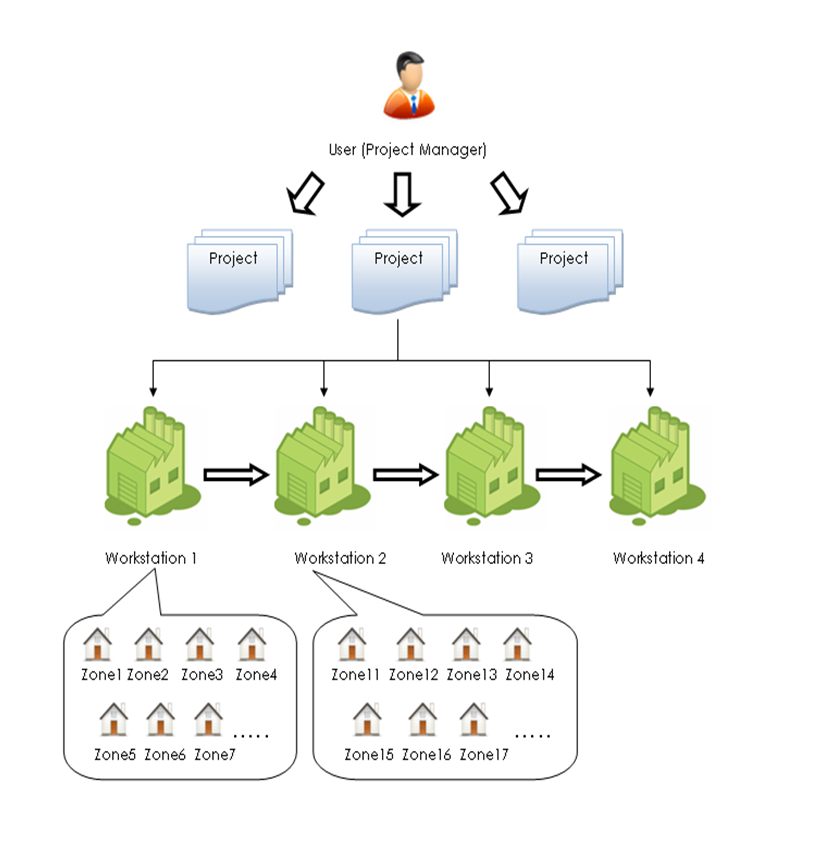 User (Project Manager)

Project

Project

Project

Workstation 1

Workstation 2

Workstation 3

Workstation 4

Zone1 Zone2 Zone3 Zone4

Zone5 Zone6 Zone7 .....

Zone11 Zone12 Zone13 Zone14

Zone15 Zone16 Zone17 .....